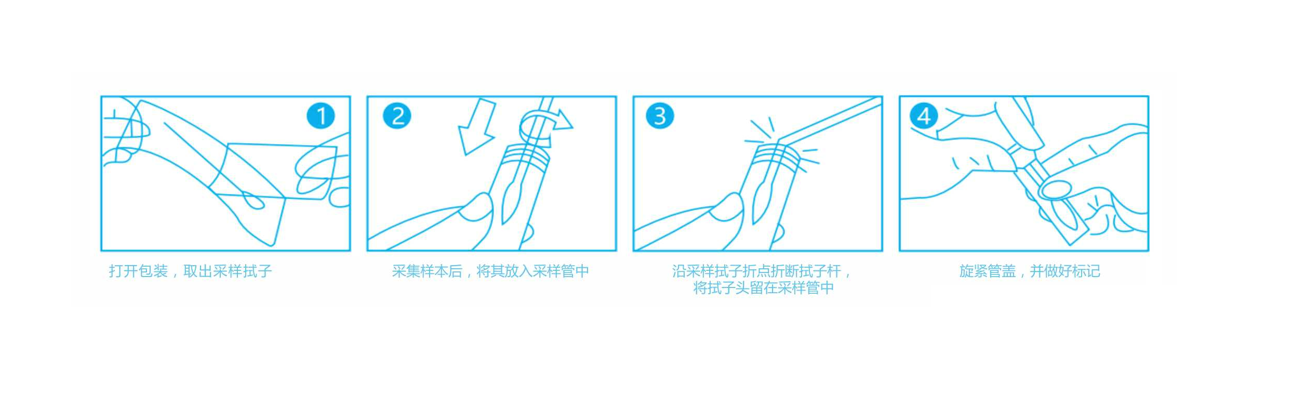 1
打开包装，取出采样拭子

2
采集样本后，将其放入采样管中

3
沿采样拭子折点折断拭子杆，将拭子头留在采样管中

4
旋紧管盖，并做好标记